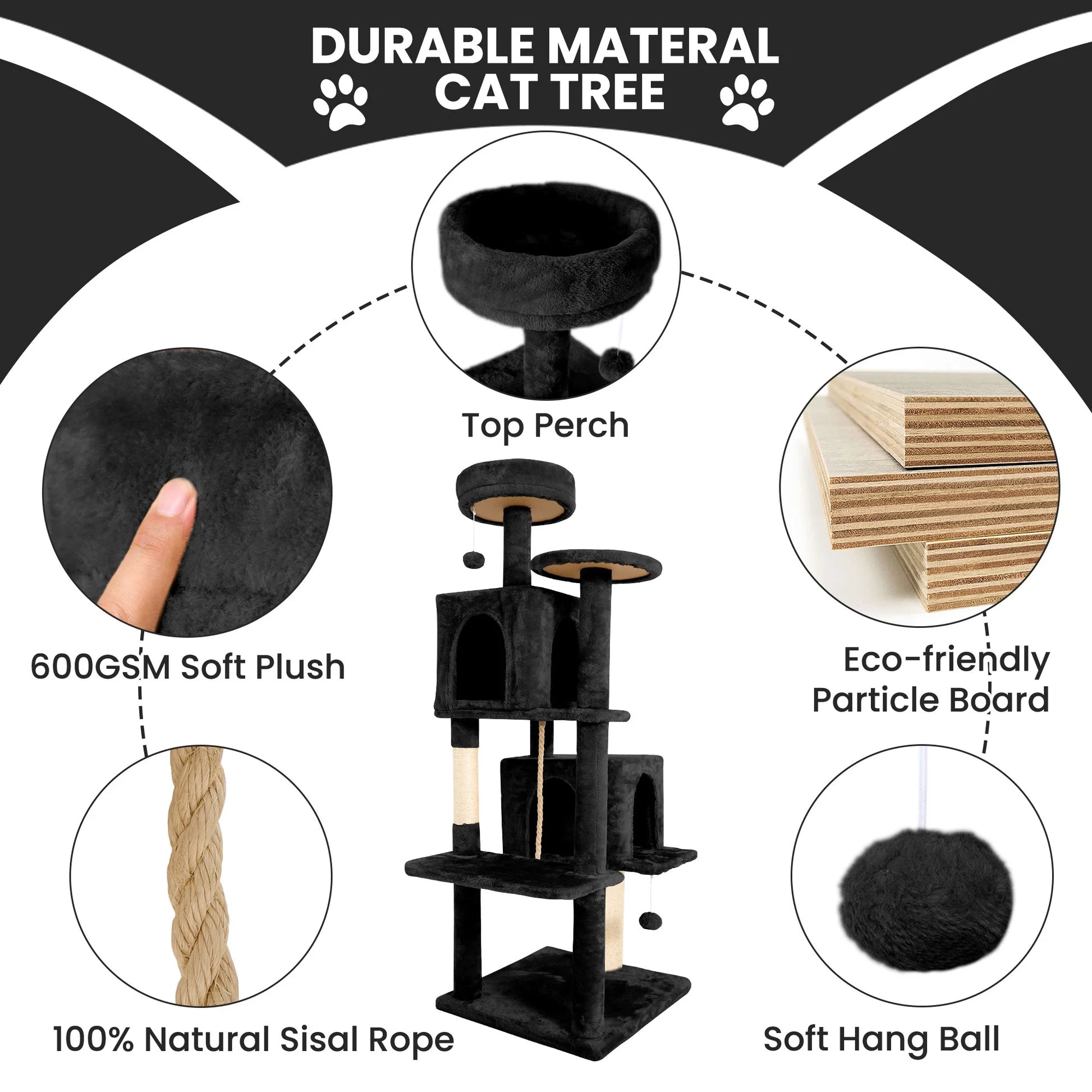 DURABLE MATERAL
CAT TREE

Top Perch

600GSM Soft Plush

Eco-friendly
Particle Board

100% Natural Sisal Rope

Soft Hang Ball