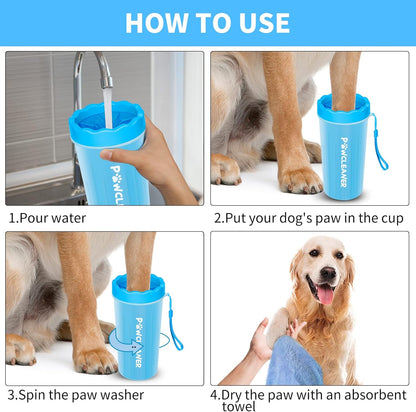 HOW TO USE

PAWCL

1.Pour water

PAWCLEANER

2.Put your dog's paw in the cup

PAWCLEANER

3.Spin the paw washer

4.Dry the paw with an absorbent towel